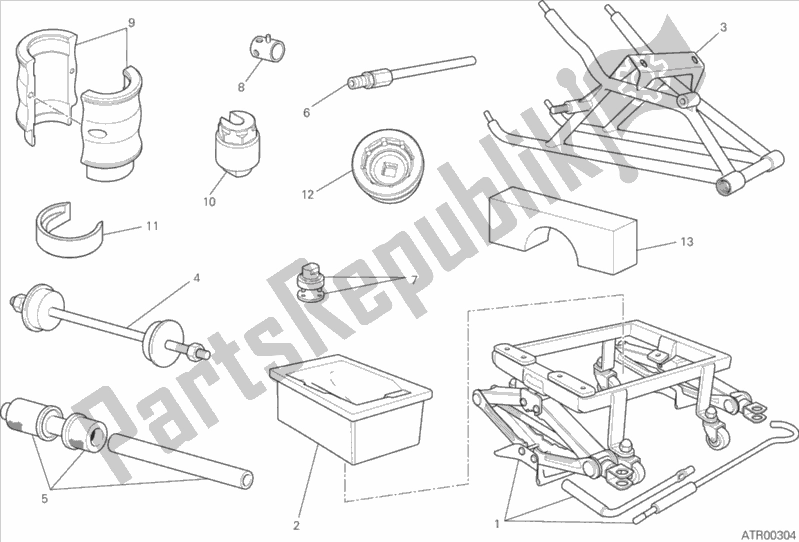 9
8
3
6
10
12
11
13
4
7
5
2
1
PartsRepublik
ATR00304